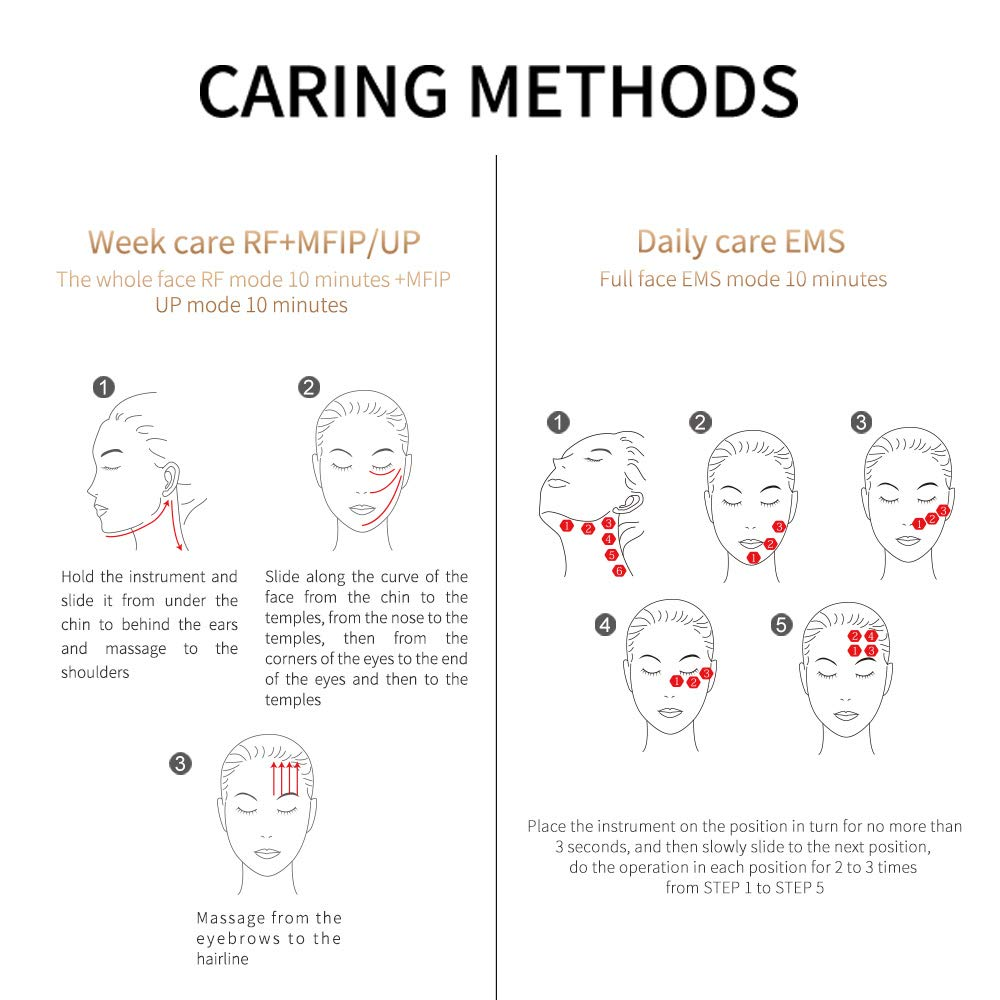 CARING METHODS

Week care RF+MFIP/UP
The whole face RF mode 10 minutes +MFIP UP mode 10 minutes

1
Hold the instrument and slide it from under the chin to behind the ears and massage to the shoulders

2
Slide along the curve of the face from the chin to the temples, from the nose to the temples, then from the corners of the eyes to the end of the eyes and then to the temples

3
Massage from the eyebrows to the hairline

Daily care EMS
Full face EMS mode 10 minutes

1
1 2 3 4 5 6

2
1 2 3

3
1 2 3

4
1 2 3

5
2 4 1 3

Place the instrument on the position in turn for no more than 3 seconds, and then slowly slide to the next position, do the operation in each position for 2 to 3 times from STEP 1 to STEP 5